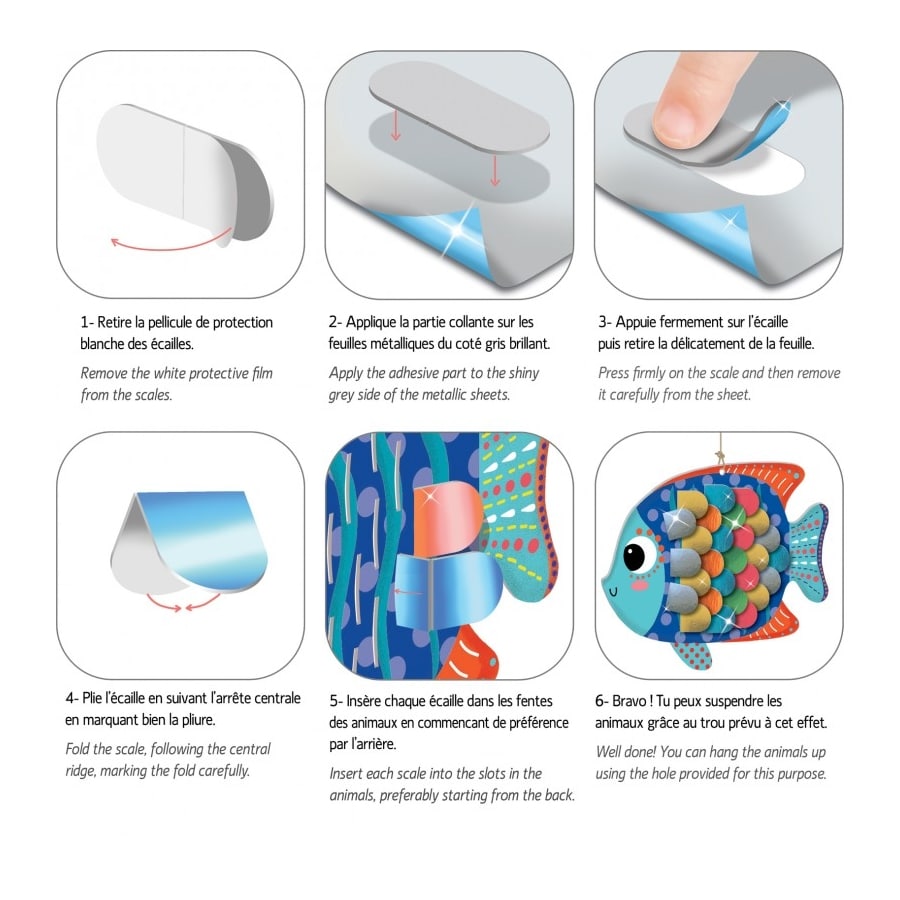 1- Retire la pellicule de protection blanche des écailles.

Remove the white protective film from the scales.

2- Applique la partie collante sur les feuilles métalliques du coté gris brillant.

Apply the adhesive part to the shiny grey side of the metallic sheets.

3- Appuie fermement sur l'écaille puis retire la délicatement de la feuille.

Press firmly on the scale and then remove it carefully from the sheet.

4- Plie l'écaille en suivant l'arrête centrale en marquant bien la pliure.

Fold the scale, following the central ridge, marking the fold carefully.

5- Insère chaque écaille dans les fentes des animaux en commencant de préférence par l'arrière.

Insert each scale into the slots in the animals, preferably starting from the back.

6- Bravo ! Tu peux suspendre les animaux grâce au trou prévu à cet effet.

Well done! You can hang the animals up using the hole provided for this purpose.